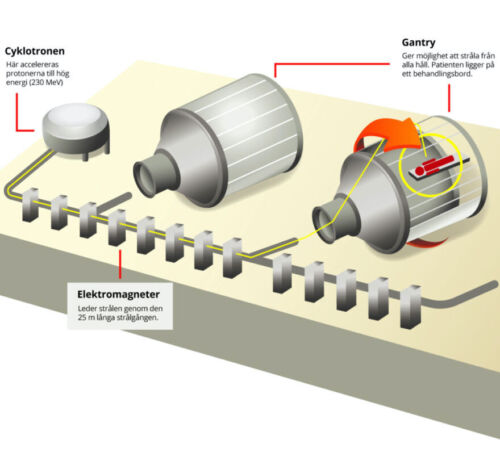 Cyklotronen
Här accelereras protonerna till hög energi (230 MeV)

Gantry
Ger möjlighet att stråla från alla håll. Patienten ligger på ett behandlingsbord.

Elektromagneter
Leder strålen genom den 25 m långa strålgången.